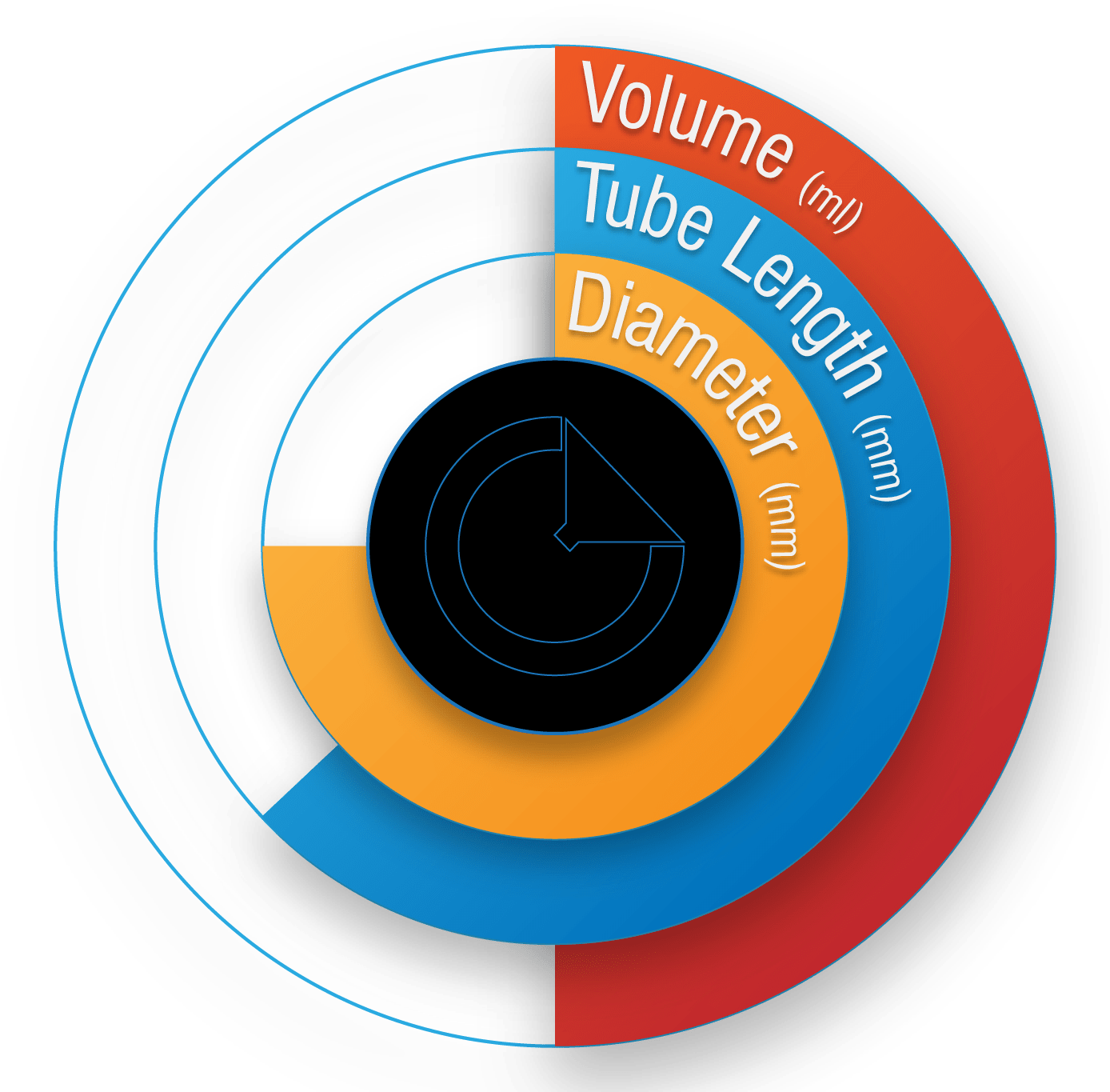 Volume (ml)
Tube Length (mm)
Diameter (mm)